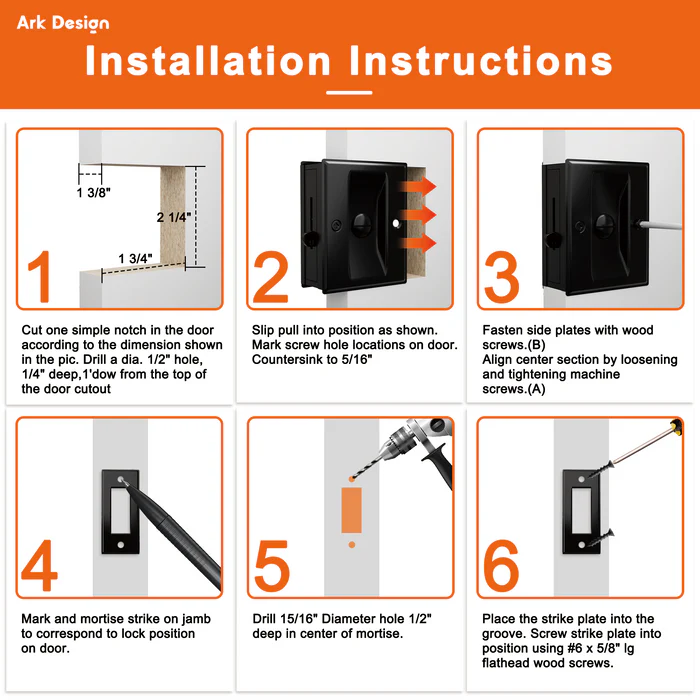 Ark Design

Installation Instructions

1 3/8"

2 1/4"

1 3/4"

1

Cut one simple notch in the door according to the dimension shown in the pic. Drill a dia. 1/2" hole, 1/4" deep,1'dow from the top of the door cutout

2

Slip pull into position as shown. Mark screw hole locations on door. Countersink to 5/16"

3

Fasten side plates with wood screws.(B)
Align center section by loosening and tightening machine screws.(A)

4

Mark and mortise strike on jamb to correspond to lock position on door.

5

Drill 15/16" Diameter hole 1/2" deep in center of mortise.

6

Place the strike plate into the groove. Screw strike plate into position using #6 x 5/8" lg flathead wood screws.